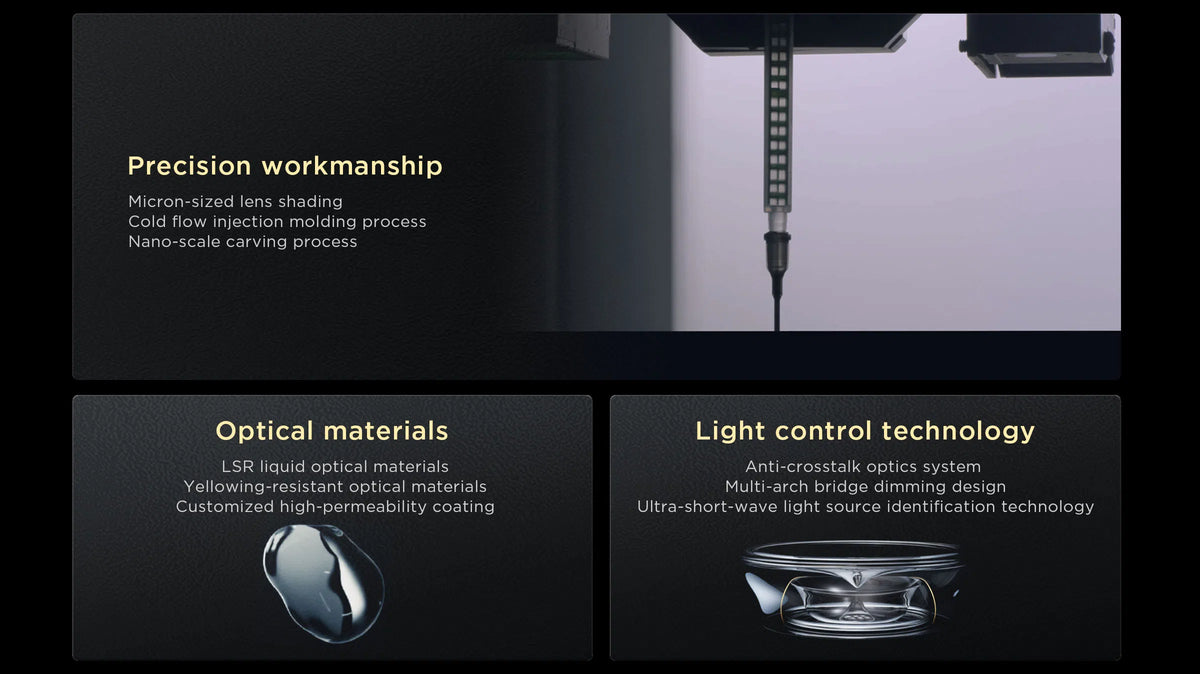 Precision workmanship

Micron-sized lens shading
Cold flow injection molding process
Nano-scale carving process

Optical materials

LSR liquid optical materials
Yellowing-resistant optical materials
Customized high-permeability coating

Light control technology

Anti-crosstalk optics system
Multi-arch bridge dimming design
Ultra-short-wave light source identification technology