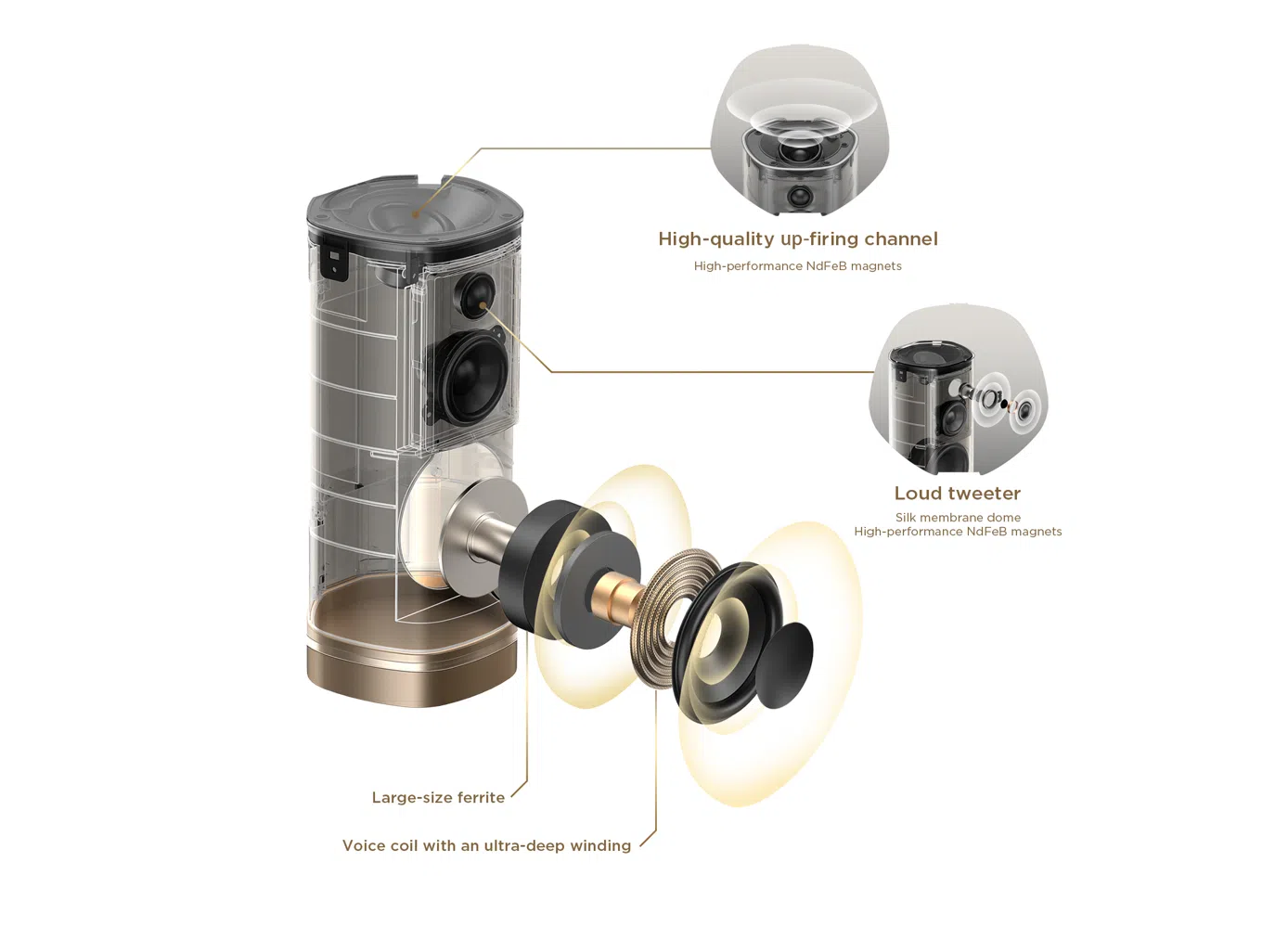 High-quality up-firing channel
High-performance NdFeB magnets

Loud tweeter
Silk membrane dome
High-performance NdFeB magnets

Large-size ferrite

Voice coil with an ultra-deep winding